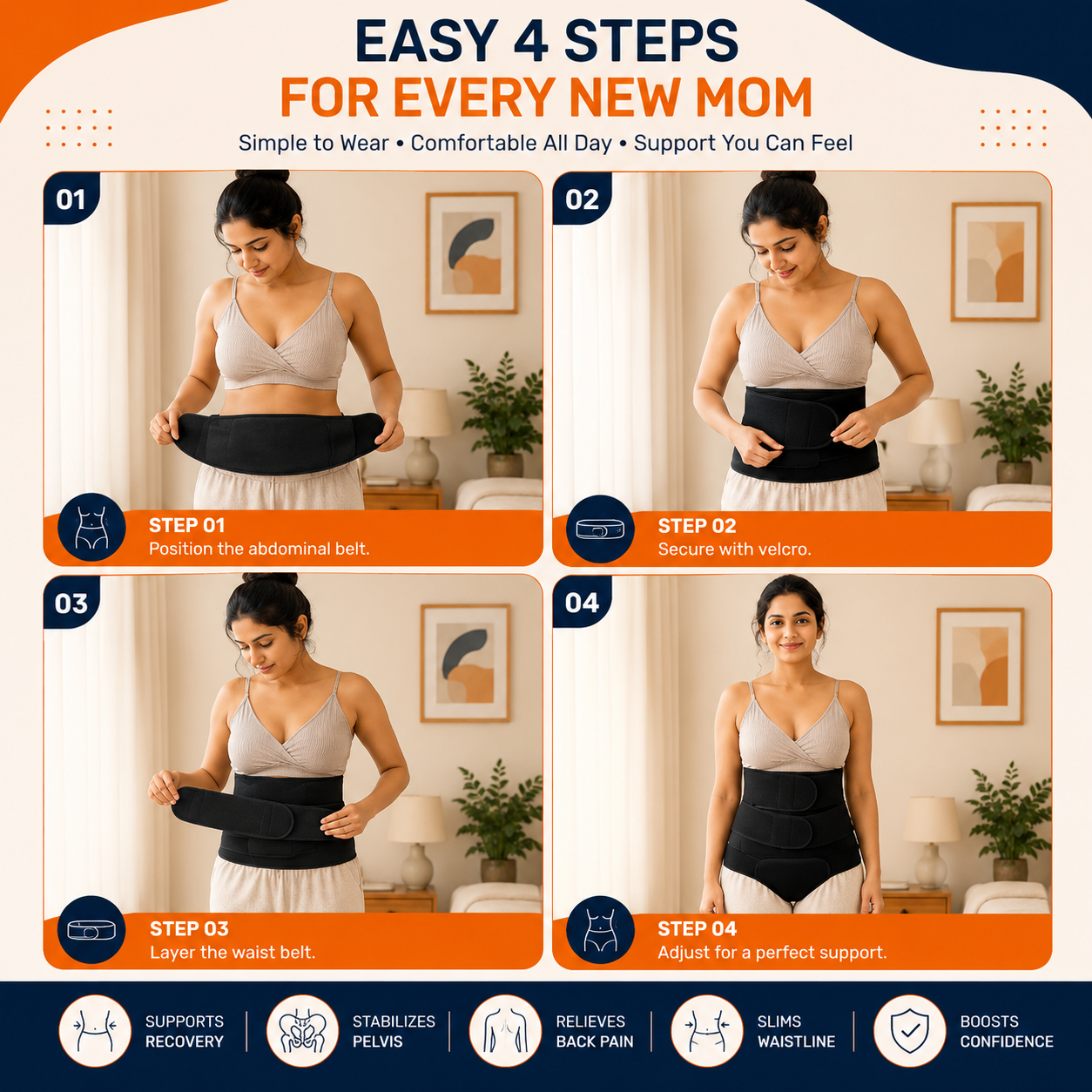 EASY 4 STEPS
FOR EVERY NEW MOM

Simple to Wear • Comfortable All Day • Support You Can Feel

01

STEP 01
Position the abdominal belt.

02

STEP 02
Secure with velcro.

03

STEP 03
Layer the waist belt.

04

STEP 04
Adjust for a perfect support.

SUPPORTS RECOVERY

STABILIZES PELVIS

RELIEVES BACK PAIN

SLIMS WAISTLINE

BOOSTS CONFIDENCE